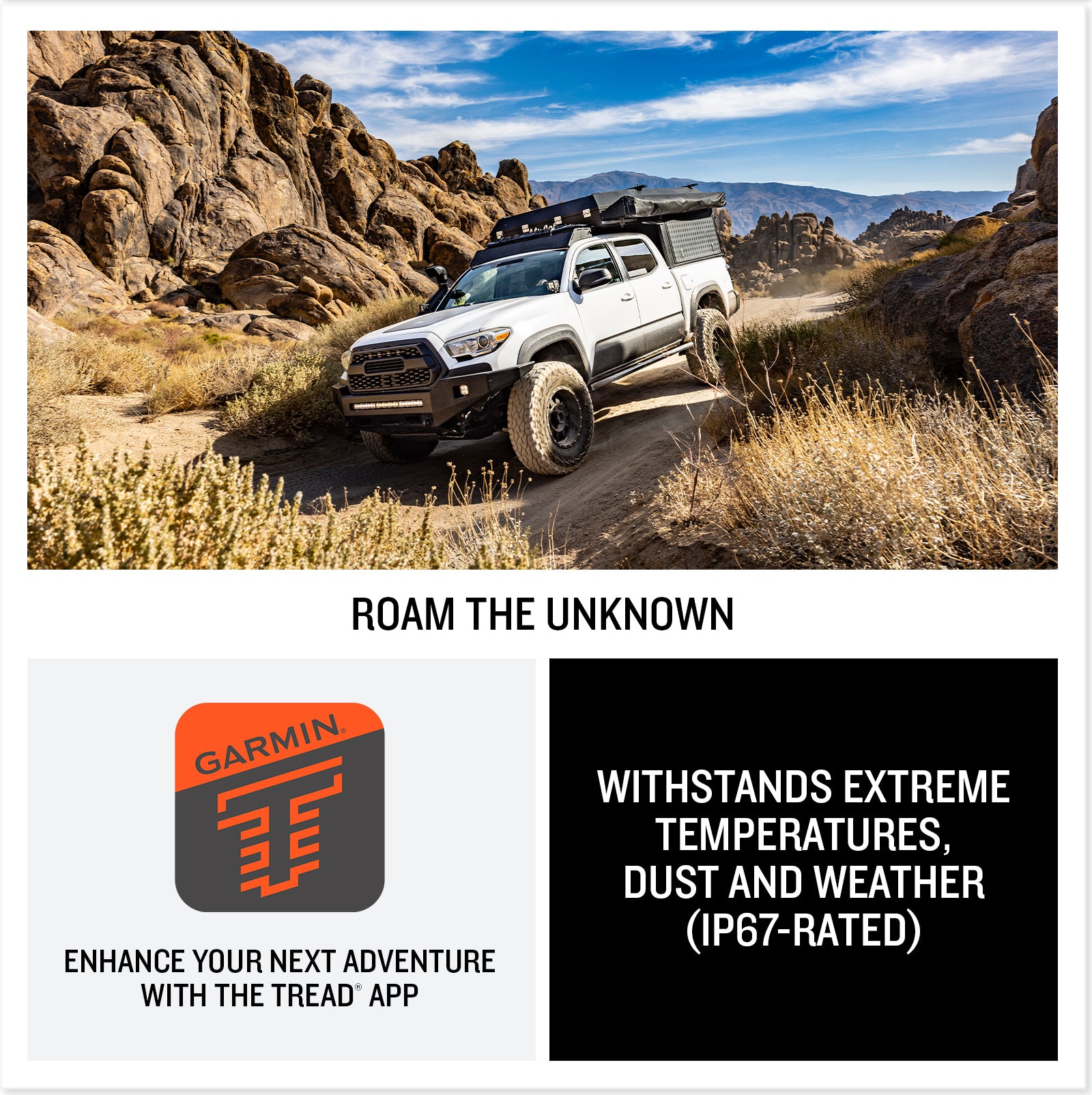 ROAM THE UNKNOWN

GARMIN®

ENHANCE YOUR NEXT ADVENTURE WITH THE TREAD® APP

WITHSTANDS EXTREME TEMPERATURES, DUST AND WEATHER (IP67-RATED)