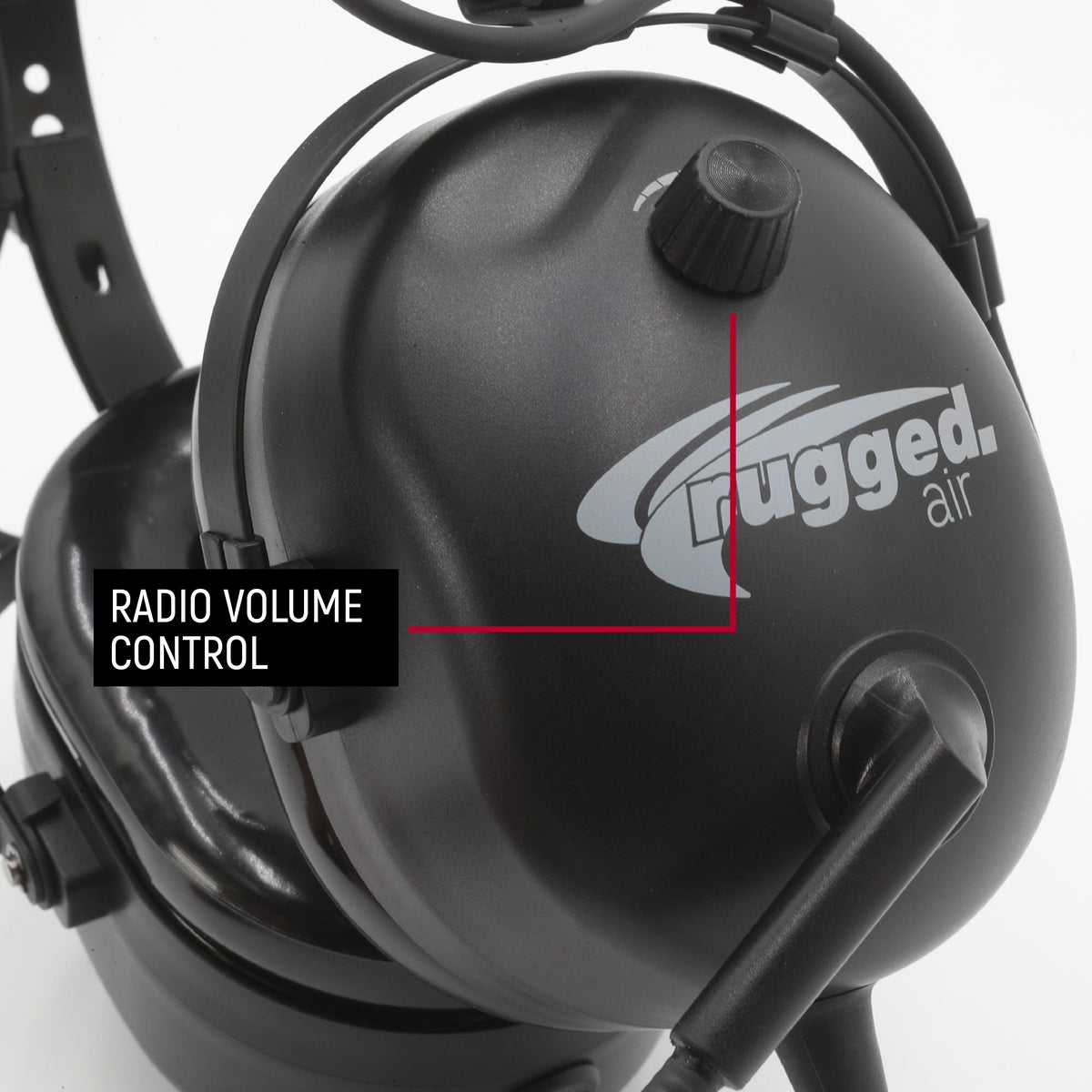 rugged.
air

RADIO VOLUME CONTROL