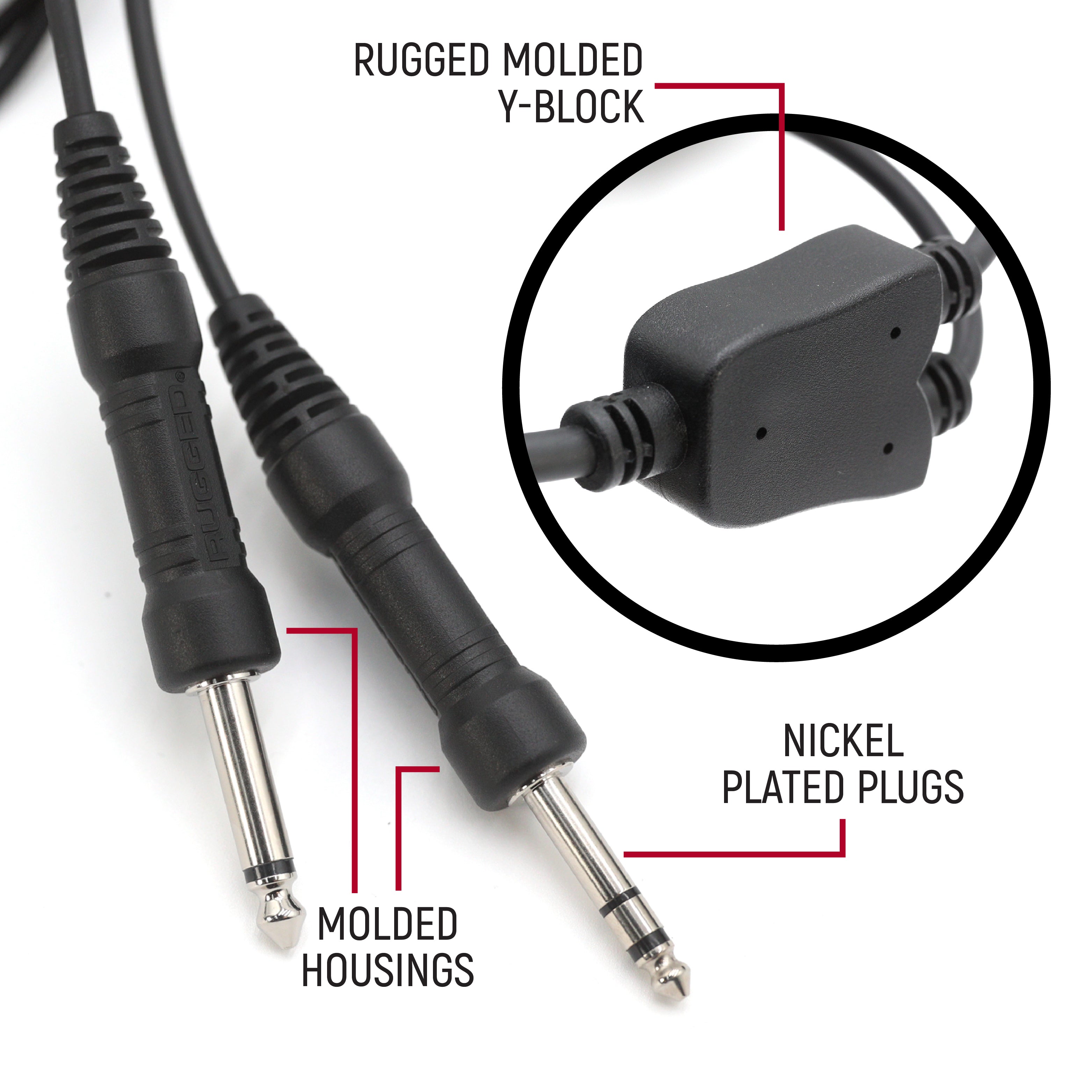 RUGGED MOLDED Y-BLOCK

RUGGED®

NICKEL PLATED PLUGS

MOLDED HOUSINGS