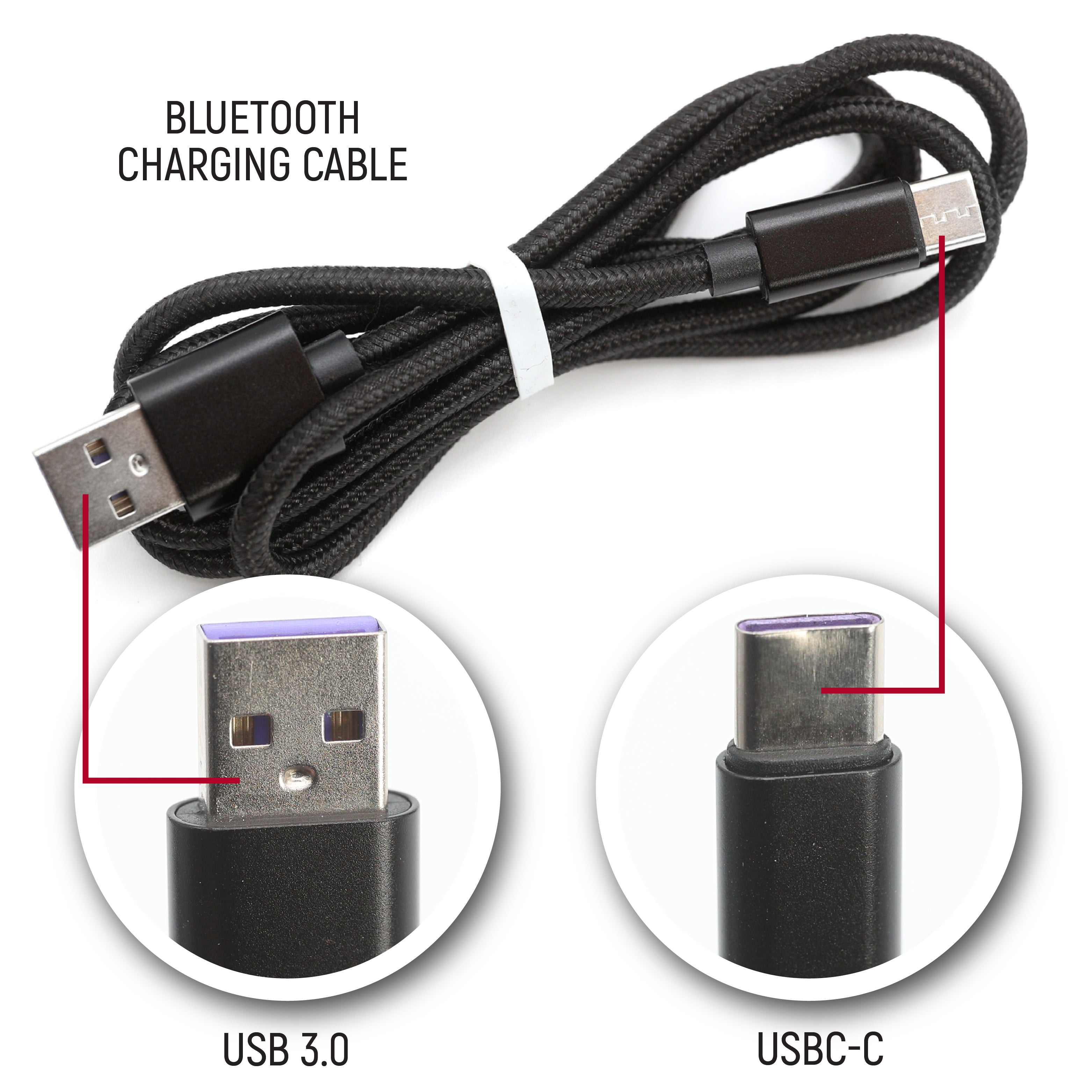 BLUETOOTH
CHARGING CABLE

USB 3.0

USBC-C